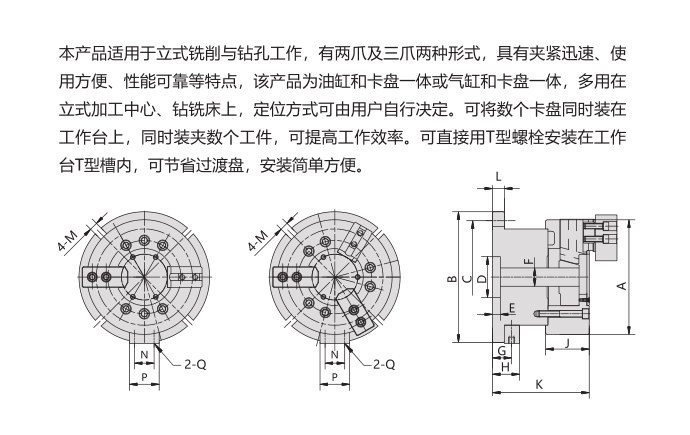 本产品适用于立式铣削与钻孔工作，有两爪及三爪两种形式，具有夹紧迅速、使用方便、性能可靠等特点，该产品为油缸和卡盘一体或气缸和卡盘一体，多用在立式加工中心、钻铣床上，定位方式可由用户自行决定。可将数个卡盘同时装在工作台上，同时装夹数个工件，可提高工作效率。可直接用T型螺栓安装在工作台T型槽内，可节省过渡盘，安装简单方便。

4-M
N
P
2-Q
4-M
N
P
2-Q
L
B
C
D
F
E
A
G
H
J
K